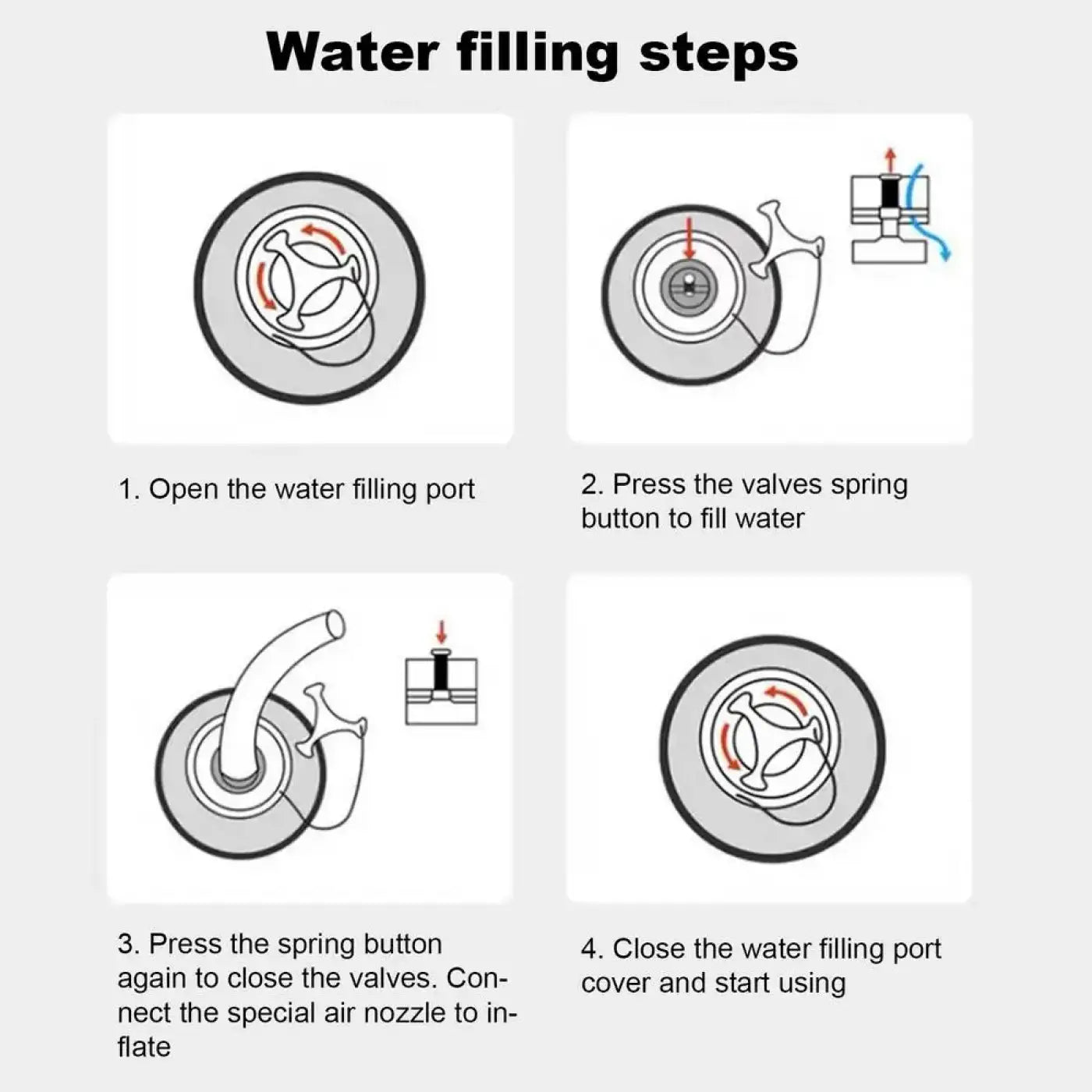 Water filling steps

1. Open the water filling port

2. Press the valves spring button to fill water

3. Press the spring button again to close the valves. Connect the special air nozzle to inflate

4. Close the water filling port cover and start using