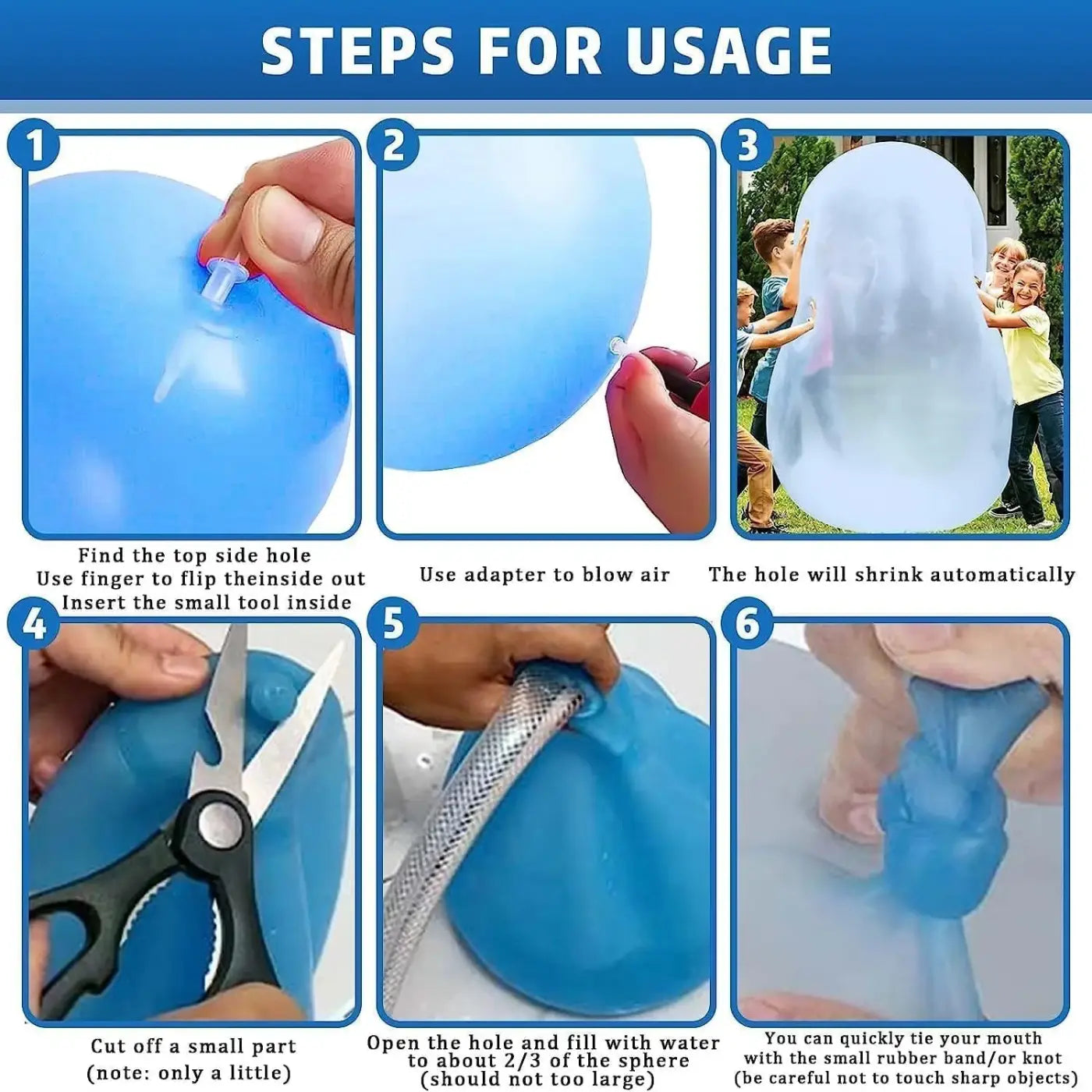 STEPS FOR USAGE

1

Find the top side hole
Use finger to flip theinside out
Insert the small tool inside

2

Use adapter to blow air

3

The hole will shrink automatically

4

Cut off a small part
(note: only a little)

5

Open the hole and fill with water
to about 2/3 of the sphere
(should not too large)

6

You can quickly tie your mouth
with the small rubber band/or knot
(be careful not to touch sharp objects)