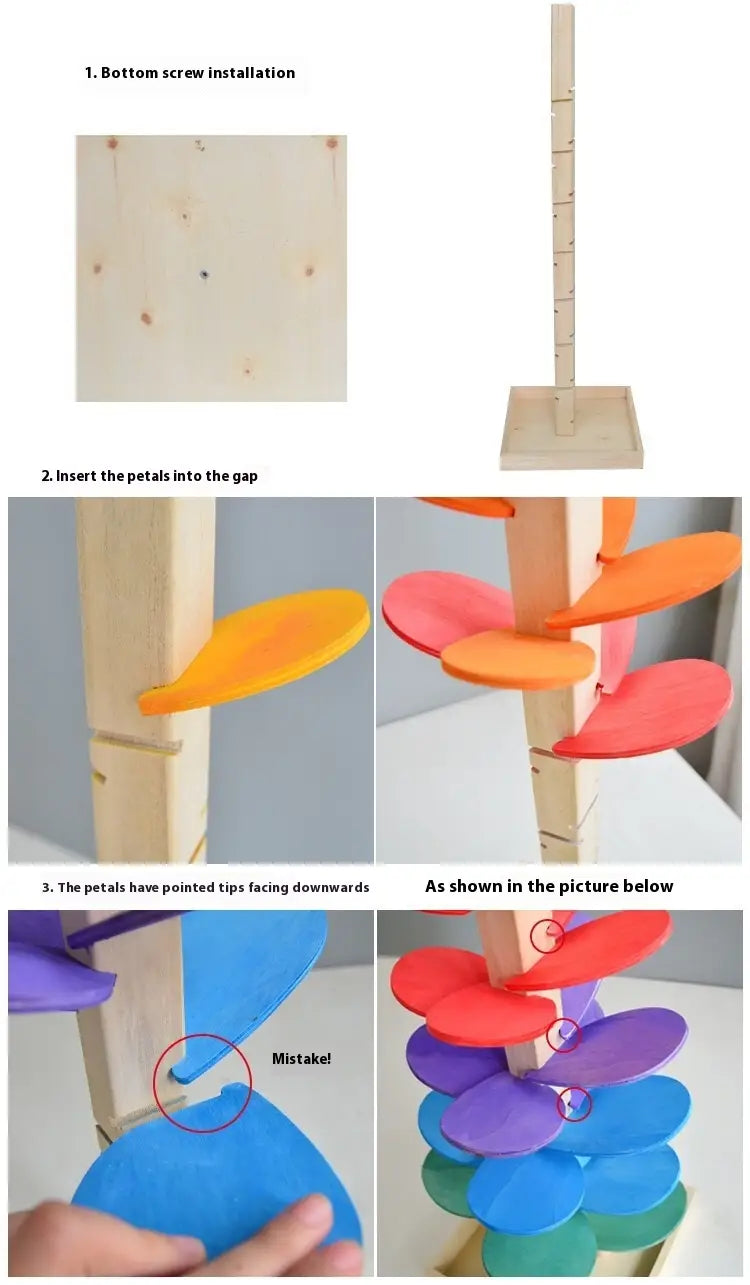 1. Bottom screw installation

2. Insert the petals into the gap

3. The petals have pointed tips facing downwards

As shown in the picture below

Mistake!